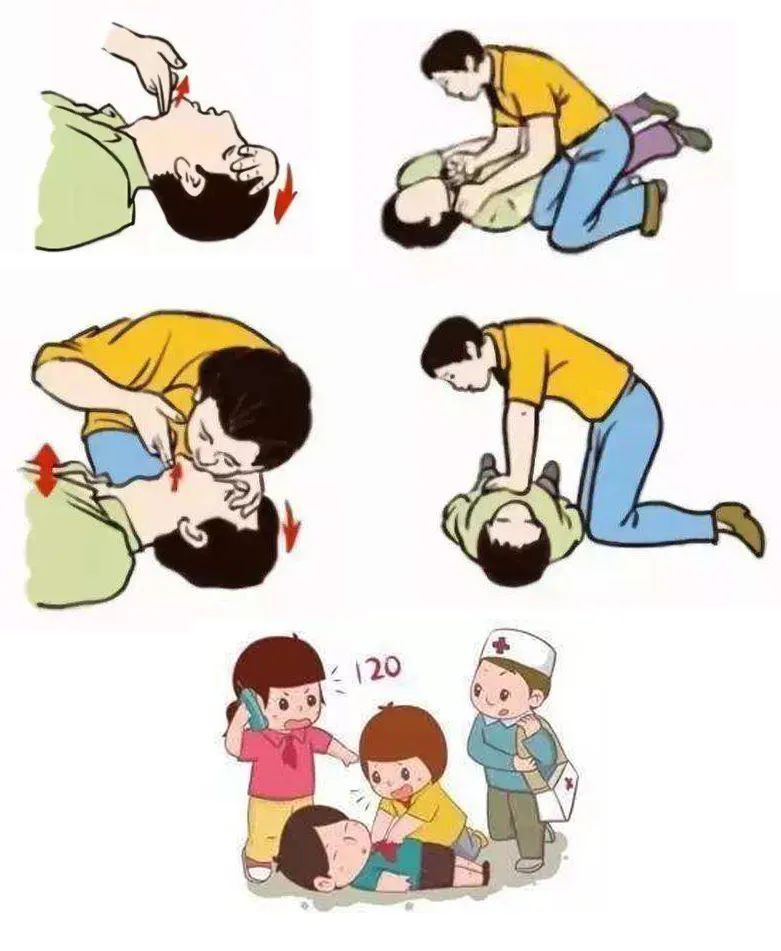 120